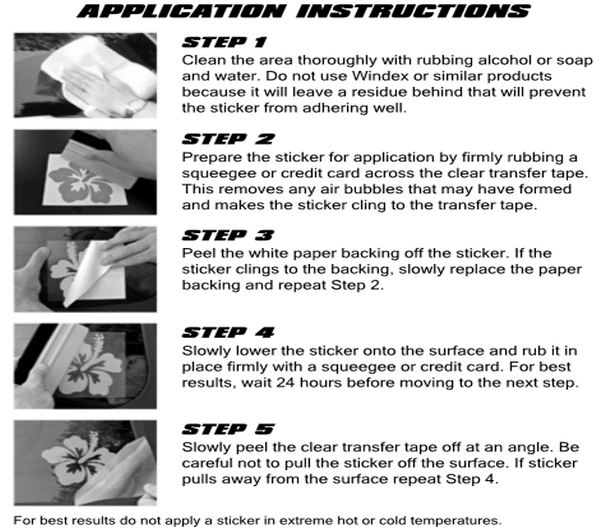 APPLICATION INSTRUCTIONS

STEP 1
Clean the area thoroughly with rubbing alcohol or soap and water. Do not use Windex or similar products because it will leave a residue behind that will prevent the sticker from adhering well.

STEP 2
Prepare the sticker for application by firmly rubbing a squeegee or credit card across the clear transfer tape. This removes any air bubbles that may have formed and makes the sticker cling to the transfer tape.

STEP 3
Peel the white paper backing off the sticker. If the sticker clings to the backing, slowly replace the paper backing and repeat Step 2.

STEP 4
Slowly lower the sticker onto the surface and rub it in place firmly with a squeegee or credit card. For best results, wait 24 hours before moving to the next step.

STEP 5
Slowly peel the clear transfer tape off at an angle. Be careful not to pull the sticker off the surface. If sticker pulls away from the surface repeat Step 4.

For best results do not apply a sticker in extreme hot or cold temperatures.